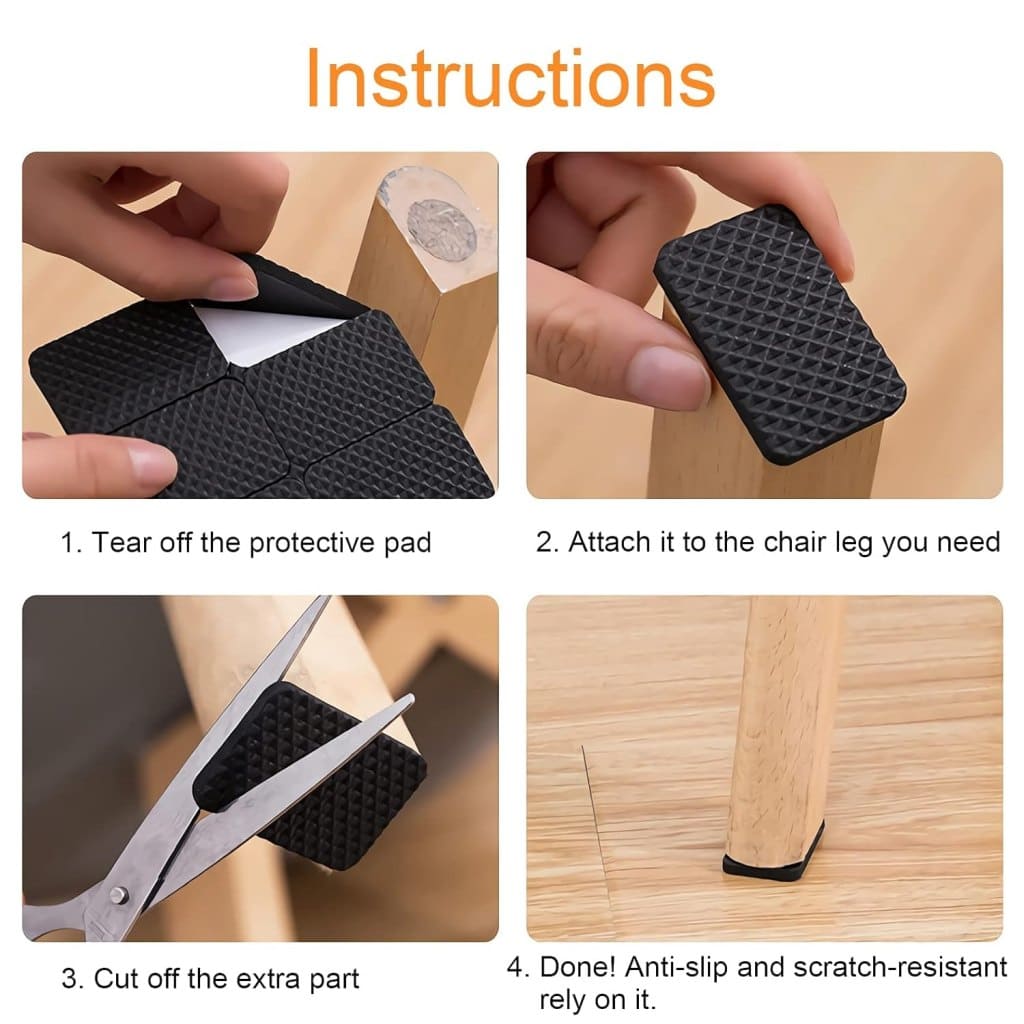 Instructions

1. Tear off the protective pad

2. Attach it to the chair leg you need

3. Cut off the extra part

4. Done! Anti-slip and scratch-resistant rely on it.