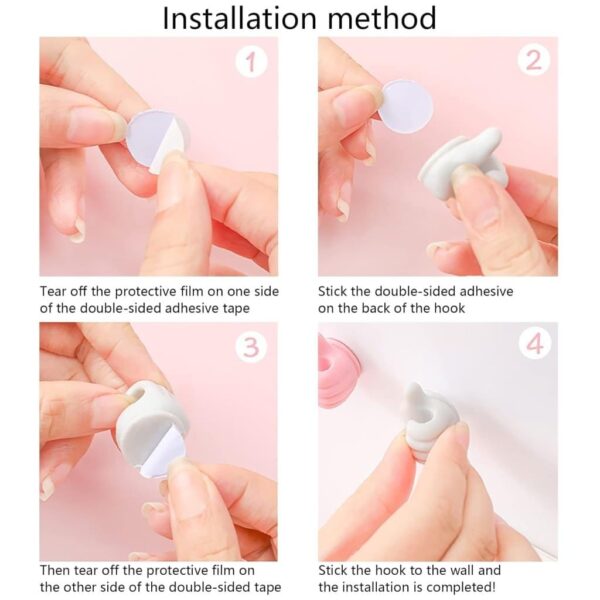 Installation method

1

Tear off the protective film on one side of the double-sided adhesive tape

2

Stick the double-sided adhesive on the back of the hook

3

Then tear off the protective film on the other side of the double-sided tape

4

Stick the hook to the wall and the installation is completed!